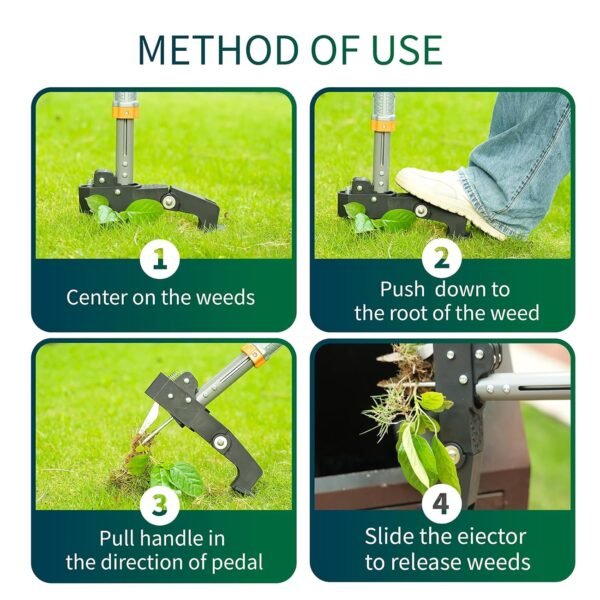 METHOD OF USE

1
Center on the weeds

2
Push down to the root of the weed

3
Pull handle in the direction of pedal

4
Slide the eiector to release weeds