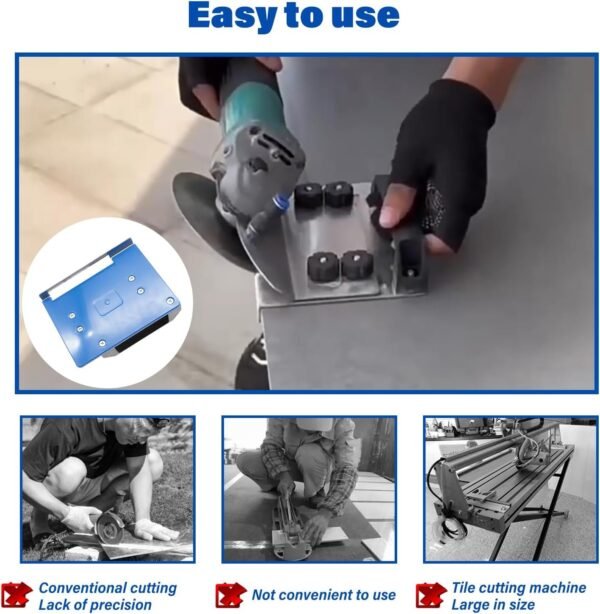 Easy to use

Conventional cutting
Lack of precision

Not convenient to use

Tile cutting machine
Large in size