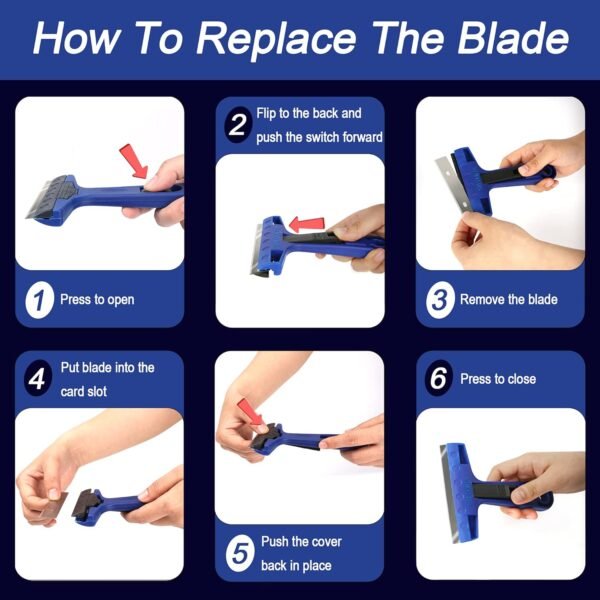 How To Replace The Blade

1 Press to open

2 Flip to the back and push the switch forward

3 Remove the blade

4 Put blade into the card slot

5 Push the cover back in place

6 Press to close